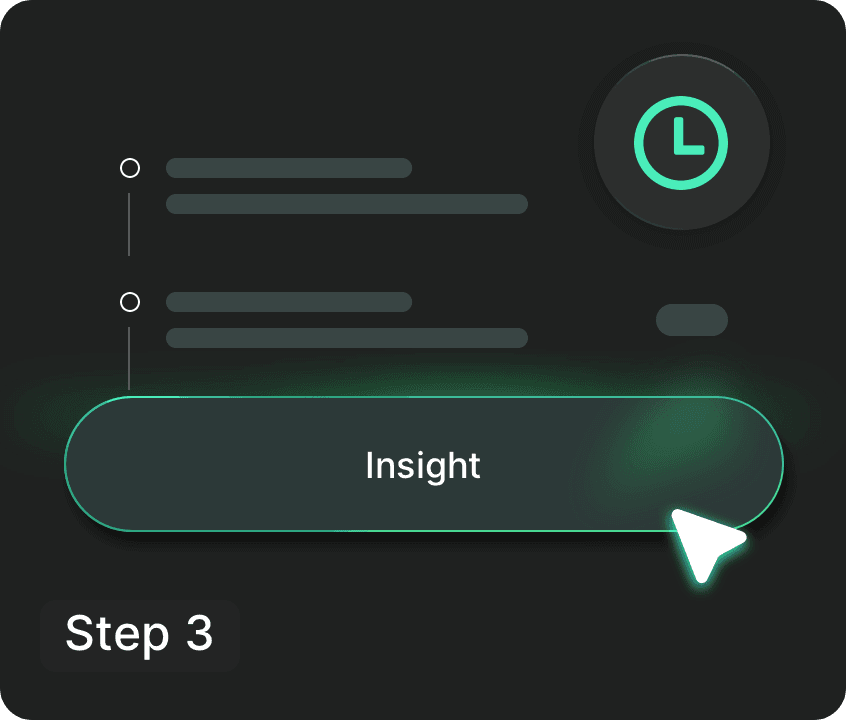 Insight

Step 3